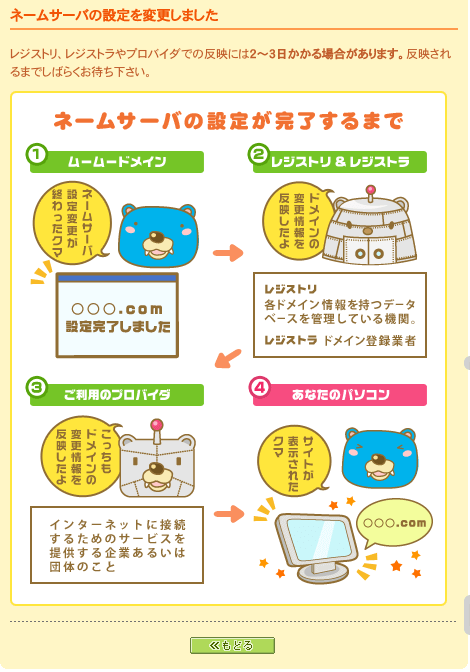 ネームサーバの設定を変更しました

レジストリ、レジストラやプロバイダでの反映には2〜3日かかる場合があります。反映されるまでしばらくお待ち下さい。

ネームサーバの設定が完了するまで

1 ムームードメイン

ネームサーバ設定変更が終わったクマ

○○○.com
設定完了しました

2 レジストリ & レジストラ

ドメインの変更情報を反映したよ

レジストリ
各ドメイン情報を持つデータベースを管理している機関。
レジストラ ドメイン登録業者

3 ご利用のプロバイダ

こっちもドメインの変更情報を反映したよ

インターネットに接続するためのサービスを提供する企業あるいは団体のこと

4 あなたのパソコン

サイトが表示されたクマ

○○○.com

≪もどる